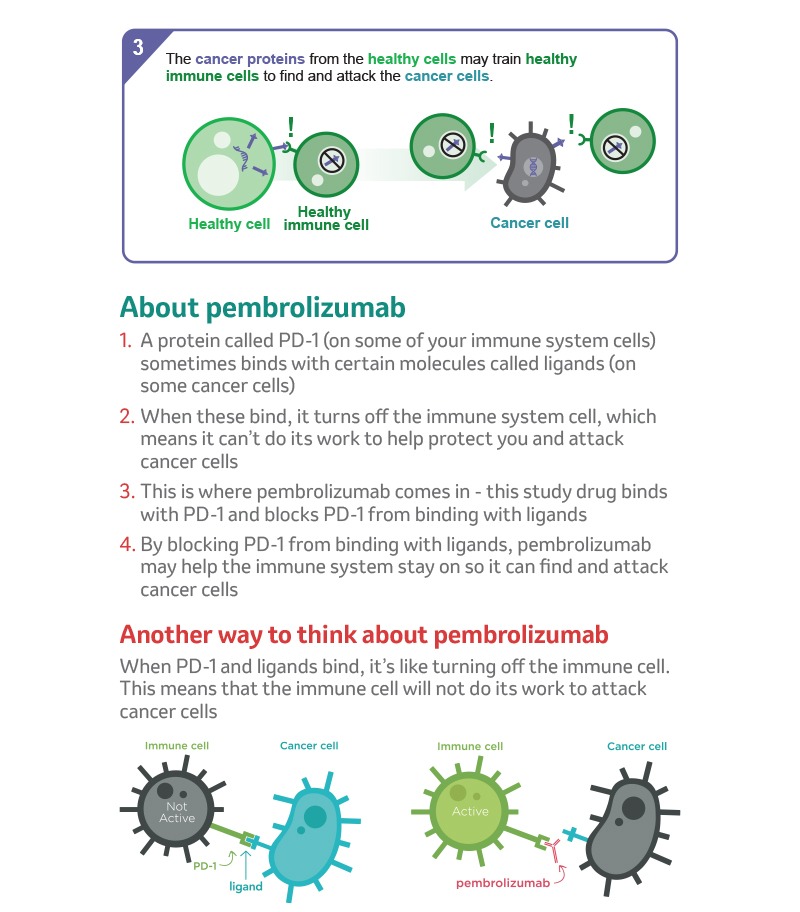 3

The cancer proteins from the healthy cells may train healthy immune cells to find and attack the cancer cells.

!
!
!

Healthy cell

Healthy immune cell

Cancer cell

About pembrolizumab

1. A protein called PD-1 (on some of your immune system cells) sometimes binds with certain molecules called ligands (on some cancer cells)

2. When these bind, it turns off the immune system cell, which means it can't do its work to help protect you and attack cancer cells

3. This is where pembrolizumab comes in - this study drug binds with PD-1 and blocks PD-1 from binding with ligands

4. By blocking PD-1 from binding with ligands, pembrolizumab may help the immune system stay on so it can find and attack cancer cells

Another way to think about pembrolizumab

When PD-1 and ligands bind, it's like turning off the immune cell. This means that the immune cell will not do its work to attack cancer cells

Immune cell

Cancer cell

Not Active

PD-1

ligand

Immune cell

Cancer cell

Active

pembrolizumab